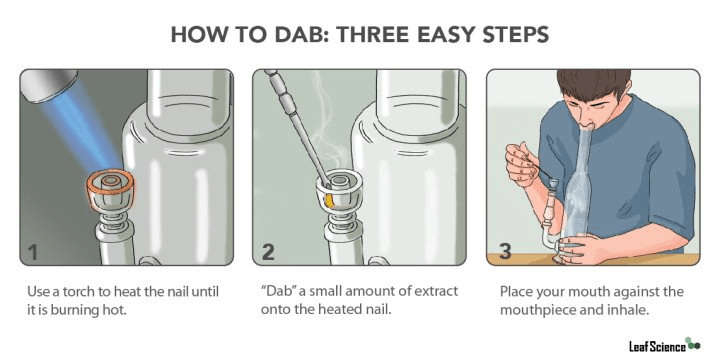 HOW TO DAB: THREE EASY STEPS

1

Use a torch to heat the nail until it is burning hot.

2

"Dab" a small amount of extract onto the heated nail.

3

Place your mouth against the mouthpiece and inhale.

Leaf Science